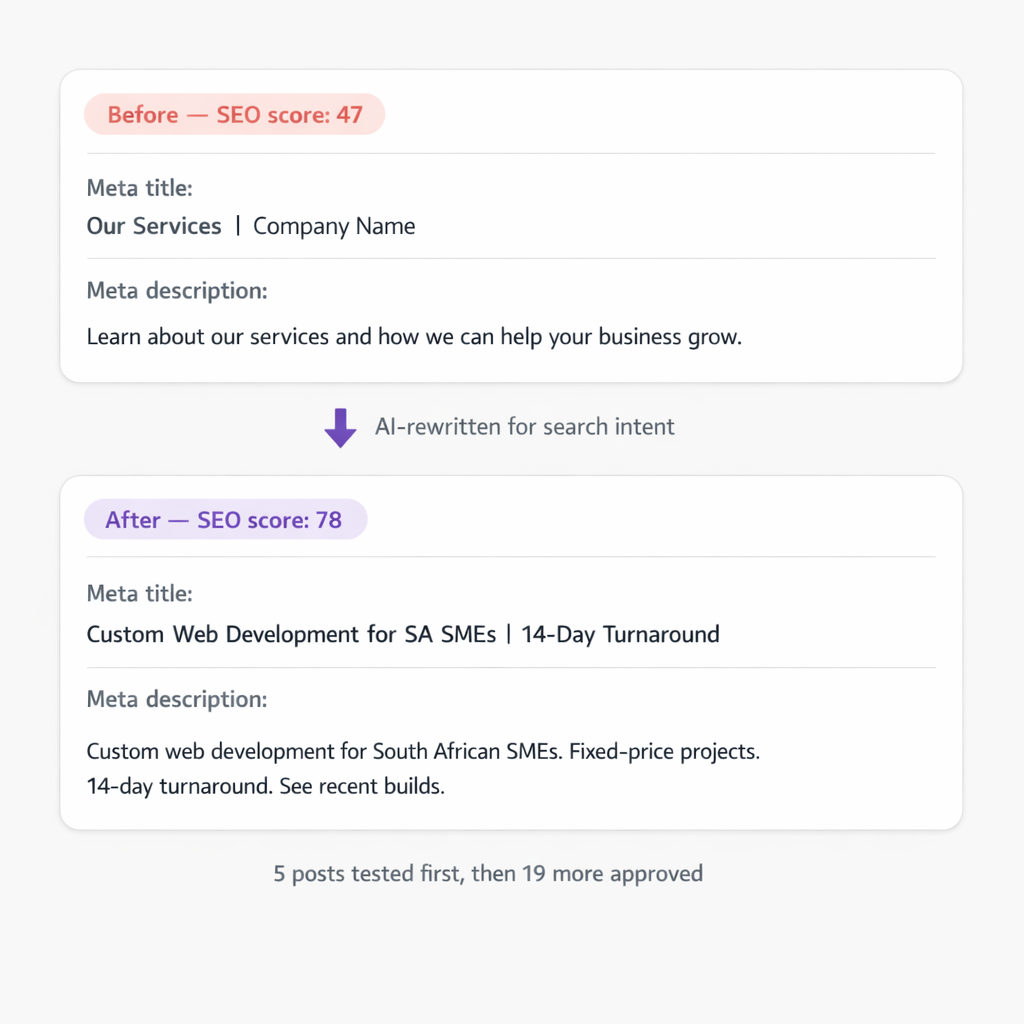 Before — SEO score: 47

Meta title:
Our Services | Company Name

Meta description:
Learn about our services and how we can help your business grow.

AI-rewritten for search intent

After — SEO score: 78

Meta title:
Custom Web Development for SA SMEs | 14-Day Turnaround

Meta description:
Custom web development for South African SMEs. Fixed-price projects. 14-day turnaround. See recent builds.

5 posts tested first, then 19 more approved